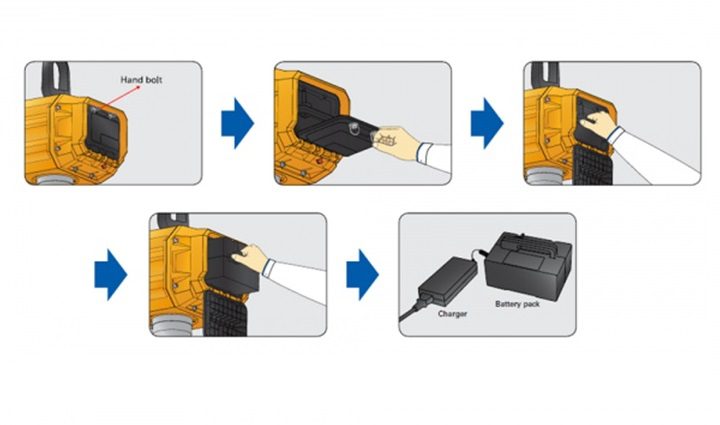 Hand bolt

Charger

Battery pack