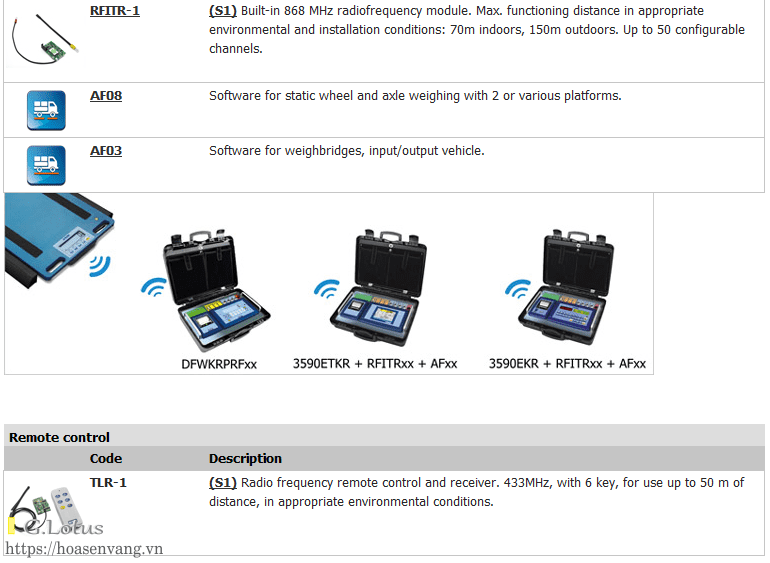 | | | |
|---|---|---|
| | RFITR-1 | (S1) Built-in 868 MHz radiofrequency module. Max. functioning distance in appropriate environmental and installation conditions: 70m indoors, 150m outdoors. Up to 50 configurable channels. |
| | AF08 | Software for static wheel and axle weighing with 2 or various platforms. |
| | AF03 | Software for weighbridges, input/output vehicle. |

DFWKRPRFxx

3590ETKR + RFITRxx + AFxx

3590EKR + RFITRxx + AFxx

Remote control

| | Code | Description |
|---|---|---|
| | TLR-1 | (S1) Radio frequency remote control and receiver. 433MHz, with 6 key, for use up to 50 m of distance, in appropriate environmental conditions. |

G.Lotus
https://hoasenvang.vn